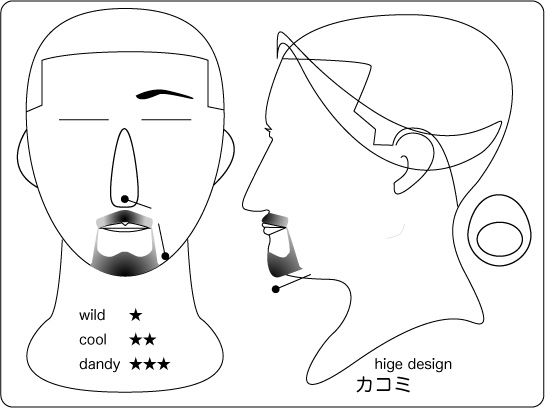 wild ★
cool ★★
dandy ★★★

hige design
カコミ